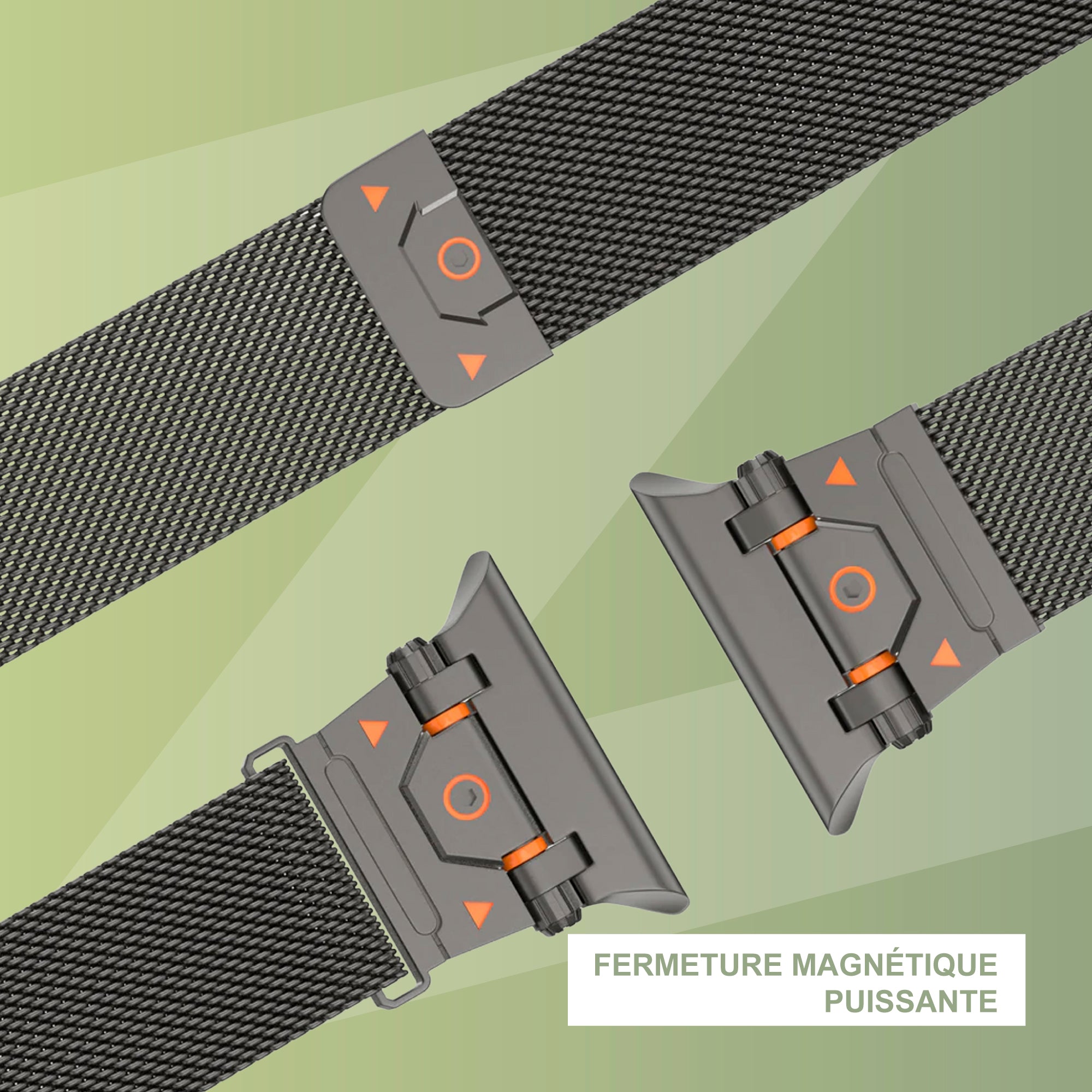 FERMETURE MAGNÉTIQUE PUISSANTE