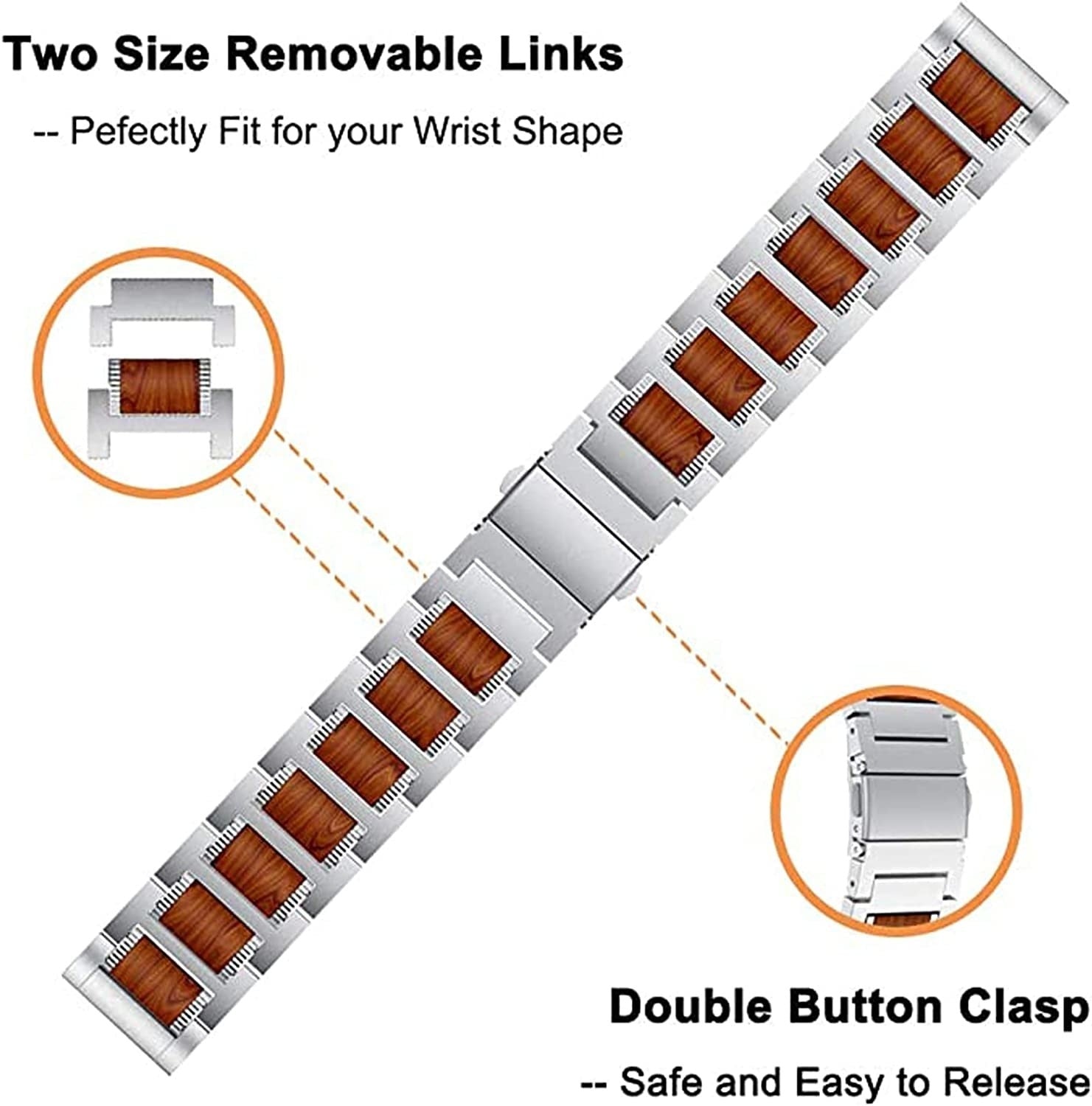 Two Size Removable Links

-- Pefectly Fit for your Wrist Shape

Double Button Clasp

-- Safe and Easy to Release