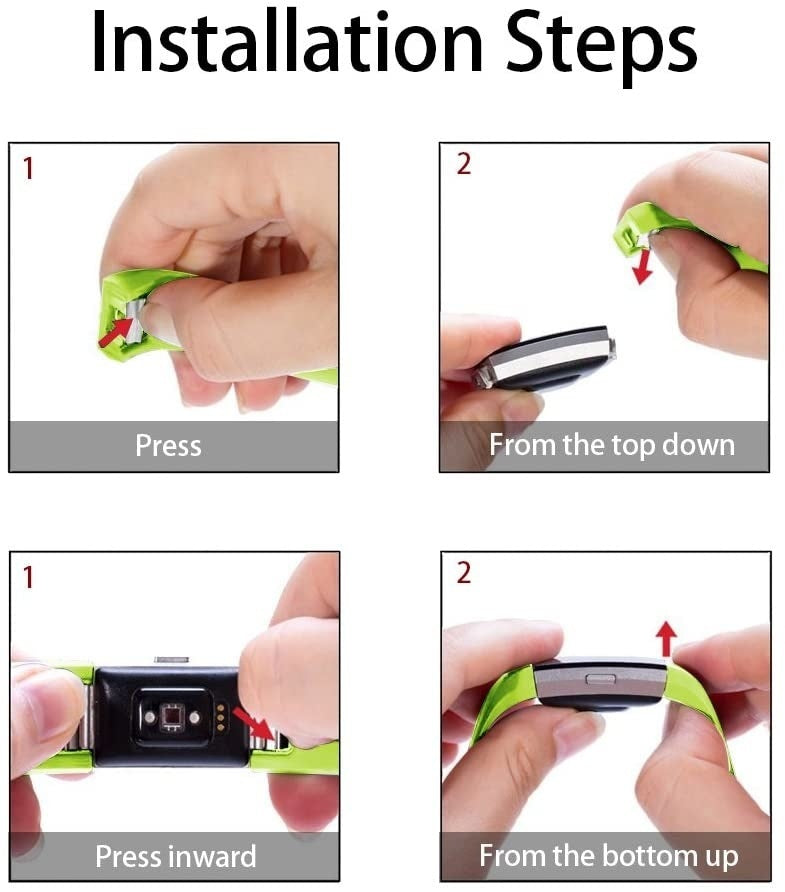 Installation Steps

1

Press

2

From the top down

1

Press inward

2

From the bottom up