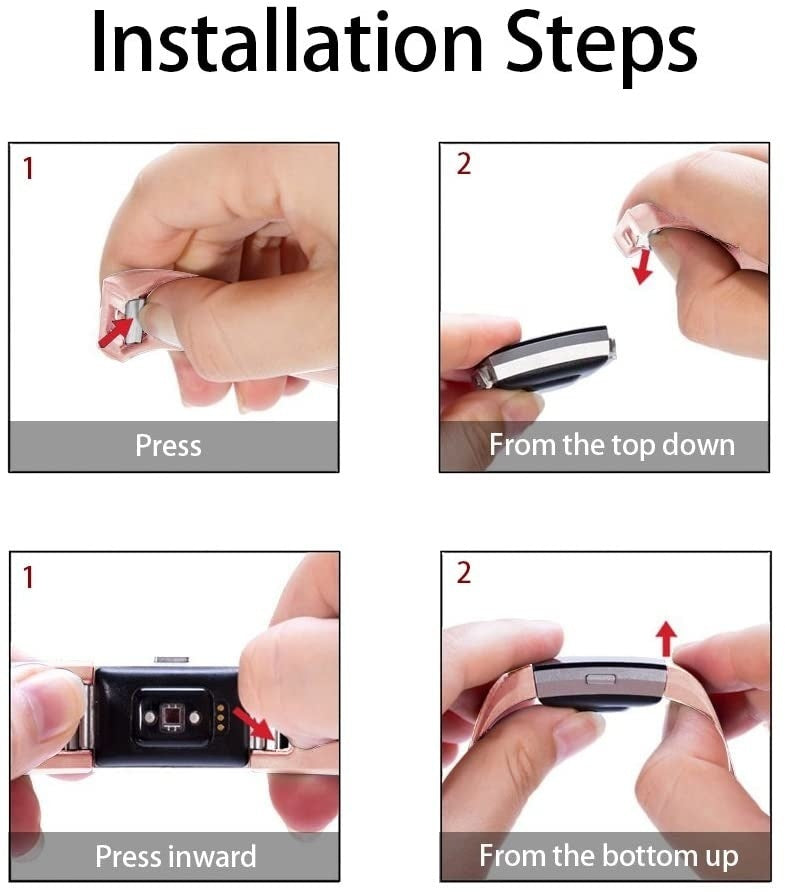 Installation Steps

1

Press

2

From the top down

1

Press inward

2

From the bottom up