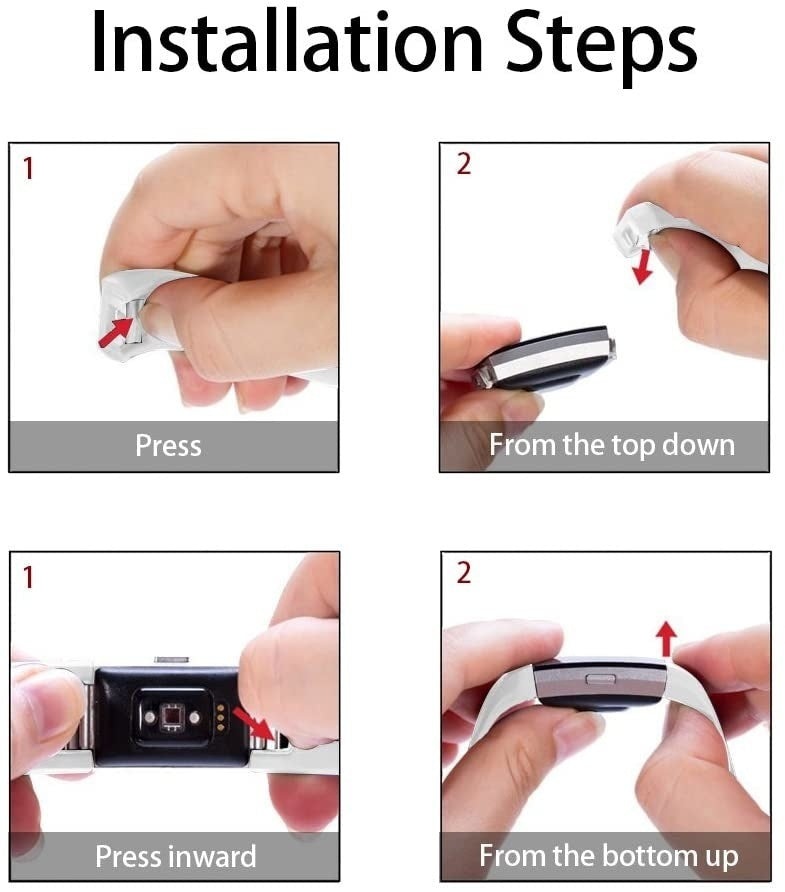 Installation Steps

1

Press

2

From the top down

1

Press inward

2

From the bottom up